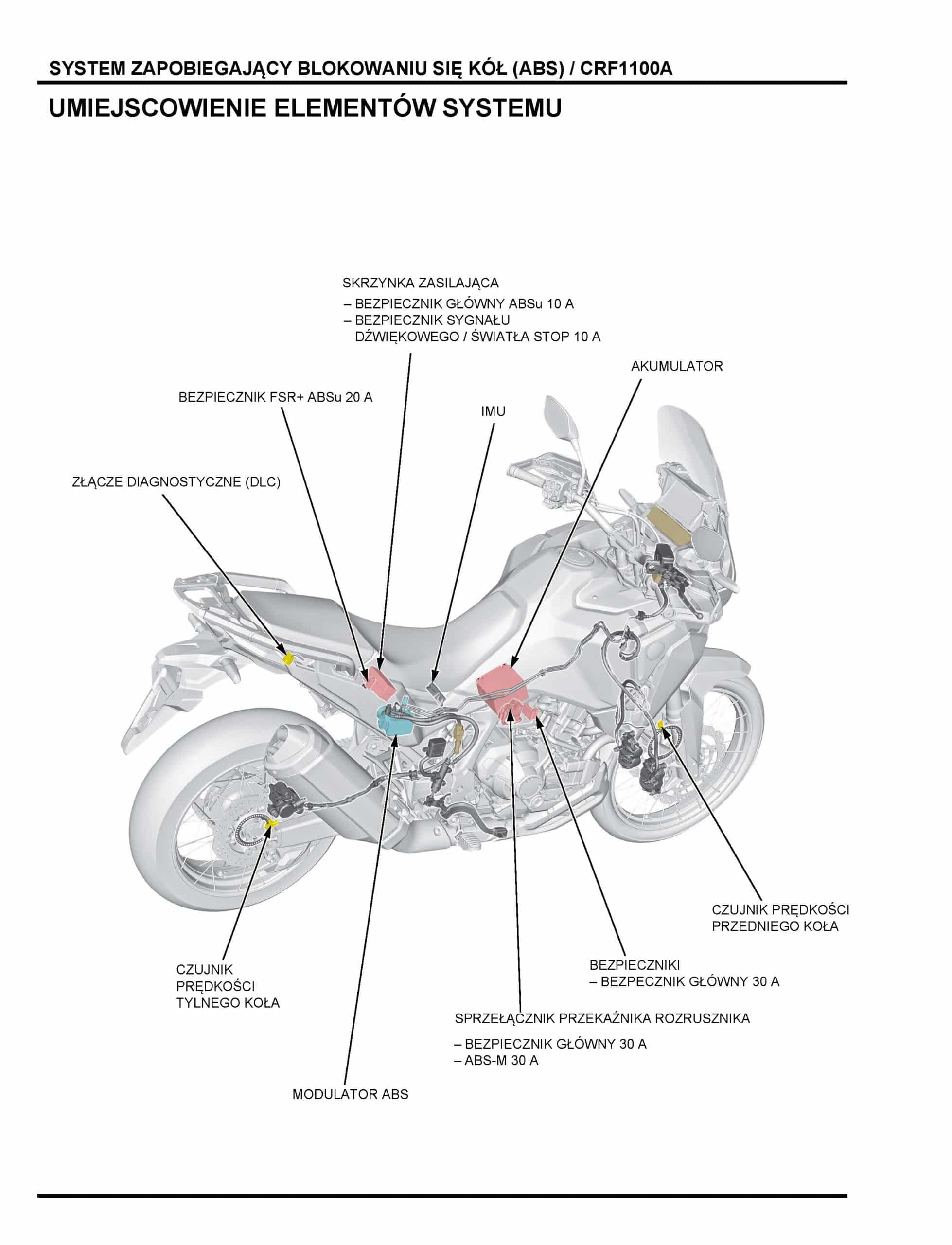 SYSTEM ZAPOBIEGAJĄCY BLOKOWANIU SIĘ KÓŁ (ABS) / CRF1100A

UMIEJSCOWIENIE ELEMENTÓW SYSTEMU

SKRZYNKA ZASILAJĄCA
– BEZPIECZNIK GŁÓWNY ABSu 10 A
– BEZPIECZNIK SYGNAŁU DŹWIĘKOWEGO / ŚWIATŁA STOP 10 A

AKUMULATOR

BEZPIECZNIK FSR+ ABSu 20 A

IMU

ZŁĄCZE DIAGNOSTYCZNE (DLC)

CZUJNIK PRĘDKOŚCI PRZEDNIEGO KOŁA

BEZPIECZNIKI
– BEZPECZNIK GŁÓWNY 30 A

CZUJNIK PRĘDKOŚCI TYLNEGO KOŁA

SPRZEŁĄCZNIK PRZEKAŹNIKA ROZRUSZNIKA
– BEZPIECZNIK GŁÓWNY 30 A
– ABS-M 30 A

MODULATOR ABS