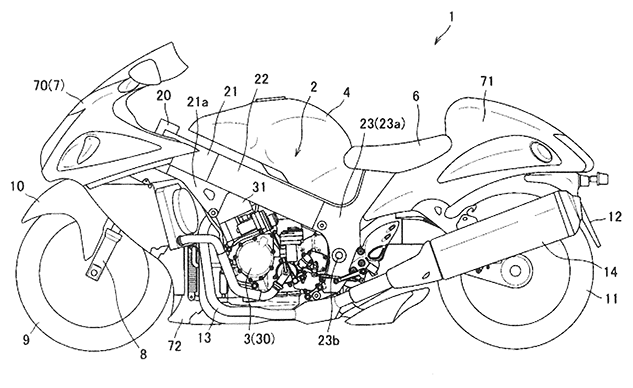 1
70(7)
20
21a
21
22
2
4
23(23a)
6
71
10
31
12
14
11
9
8
72
13
3(30)
23b